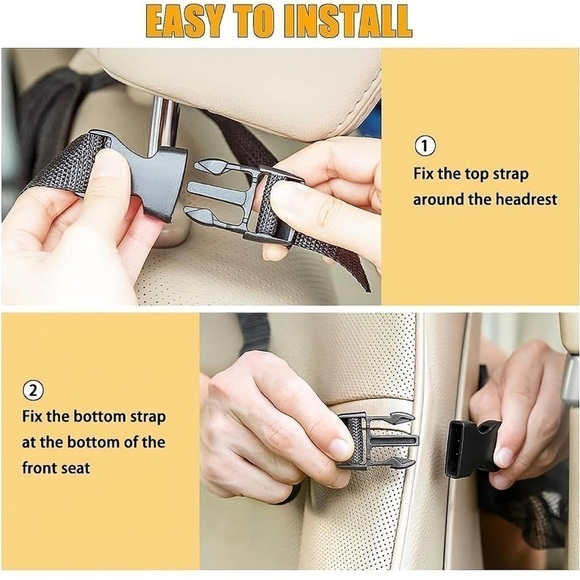 EASY TO INSTALL

①
Fix the top strap around the headrest

②
Fix the bottom strap at the bottom of the front seat